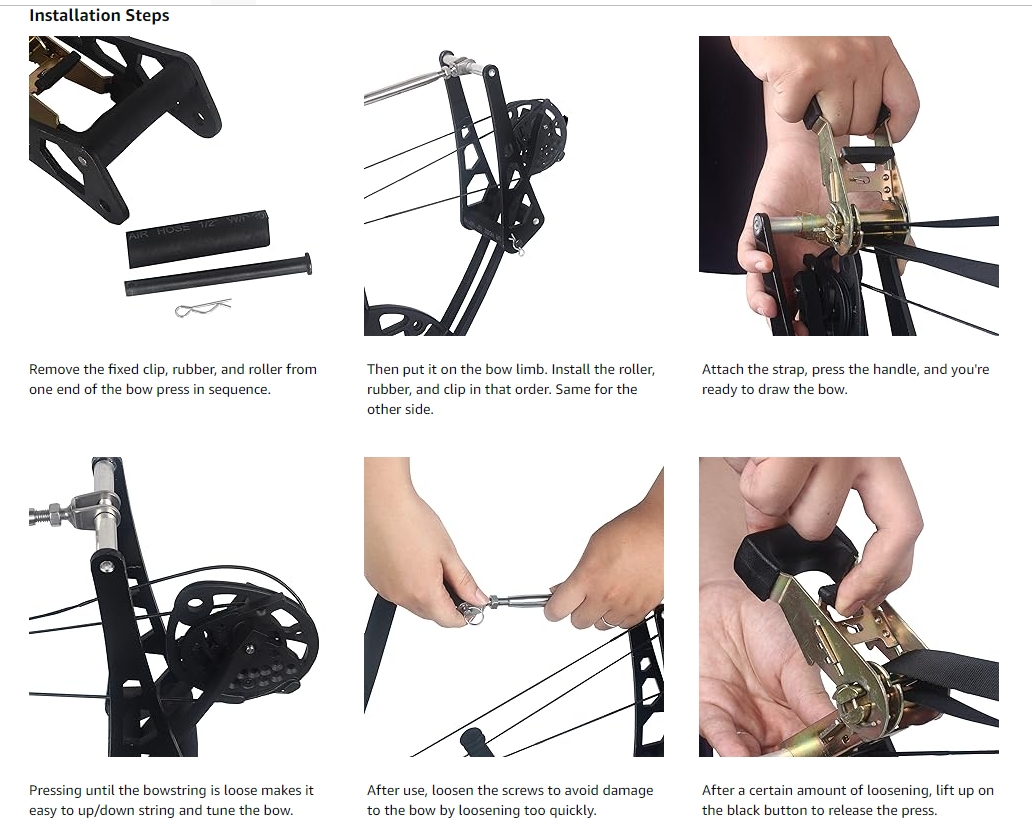 Installation Steps

AIR HOSE 1/2"

Remove the fixed clip, rubber, and roller from one end of the bow press in sequence.

Then put it on the bow limb. Install the roller, rubber, and clip in that order. Same for the other side.

Attach the strap, press the handle, and you're ready to draw the bow.

Pressing until the bowstring is loose makes it easy to up/down string and tune the bow.

After use, loosen the screws to avoid damage to the bow by loosening too quickly.

After a certain amount of loosening, lift up on the black button to release the press.